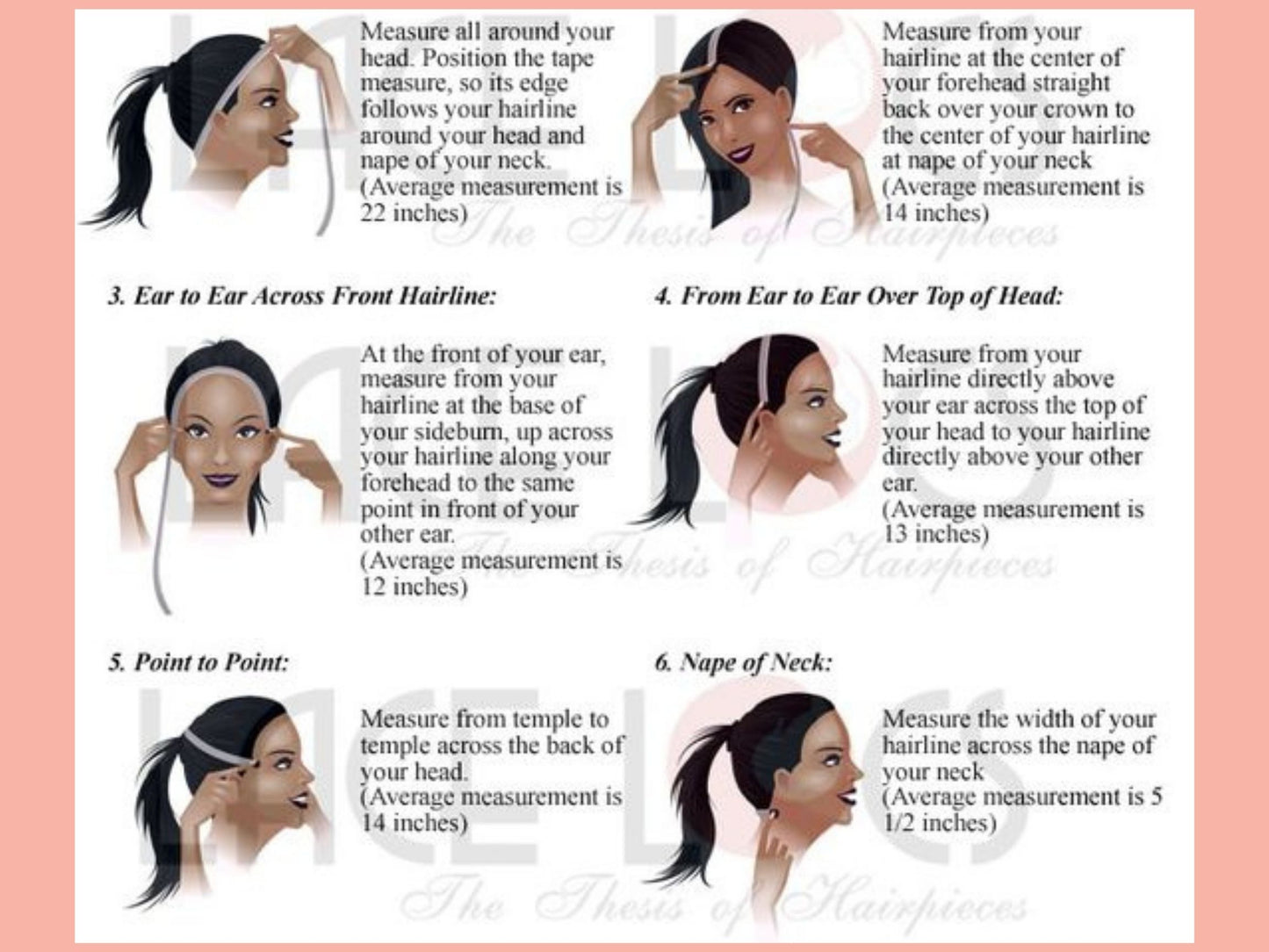 Measure all around your head. Position the tape measure, so its edge follows your hairline around your head and nape of your neck. (Average measurement is 22 inches)

Measure from your hairline at the center of your forehead straight back over your crown to the center of your hairline at nape of your neck (Average measurement is 14 inches)

LACE LOCS
The Thesis of Hairpieces

3. Ear to Ear Across Front Hairline:

At the front of your ear, measure from your hairline at the base of your sideburn, up across your hairline along your forehead to the same point in front of your other ear. (Average measurement is 12 inches)

4. From Ear to Ear Over Top of Head:

Measure from your hairline directly above your ear across the top of your head to your hairline directly above your other ear. (Average measurement is 13 inches)

LACE LOCS
The Thesis of Hairpieces

5. Point to Point:

Measure from temple to temple across the back of your head. (Average measurement is 14 inches)

6. Nape of Neck:

Measure the width of your hairline across the nape of your neck (Average measurement is 5 1/2 inches)

LACE LOCS
The Thesis of Hairpieces